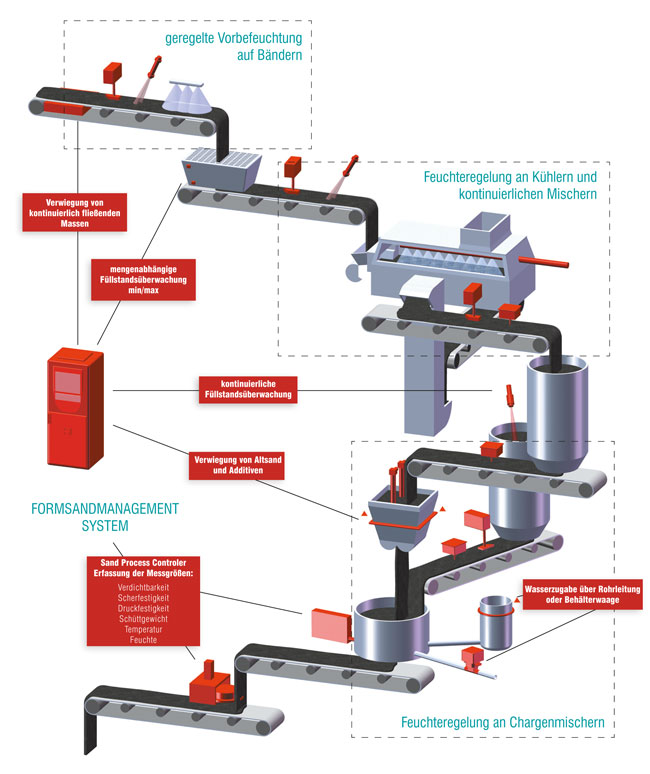 geregelte Vorbefeuchtung auf Bändern

Feuchteregelung an Kühlern und kontinuierlichen Mischern

Verwiegung von kontinuierlich fließenden Massen

mengenabhängige Füllstandsüberwachung min/max

kontinuierliche Füllstandsüberwachung

Verwiegung von Altsand und Additiven

FORMSANDMANAGEMENT SYSTEM

Sand Process Controler Erfassung der Messgrößen:
Verdichtbarkeit
Scherfestigkeit
Druckfestigkeit
Schüttgewicht
Temperatur
Feuchte

Wasserzugabe über Rohrleitung oder Behälterwaage

Feuchteregelung an Chargenmischern